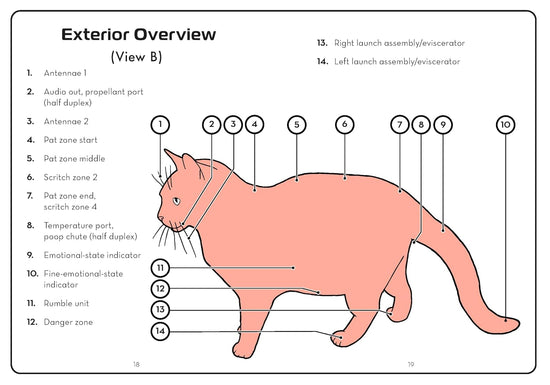 Exterior Overview

(View B)

1. Antennae 1

2. Audio out, propellant port (half duplex)

3. Antennae 2

4. Pat zone start

5. Pat zone middle

6. Scritch zone 2

7. Pat zone end, scritch zone 4

8. Temperature port, poop chute (half duplex)

9. Emotional-state indicator

10. Fine-emotional-state indicator

11. Rumble unit

12. Danger zone

13. Right launch assembly/eviscerator

14. Left launch assembly/eviscerator

1 2 3 4 5 6 7 8 9 10

11

12

13

14

18

19