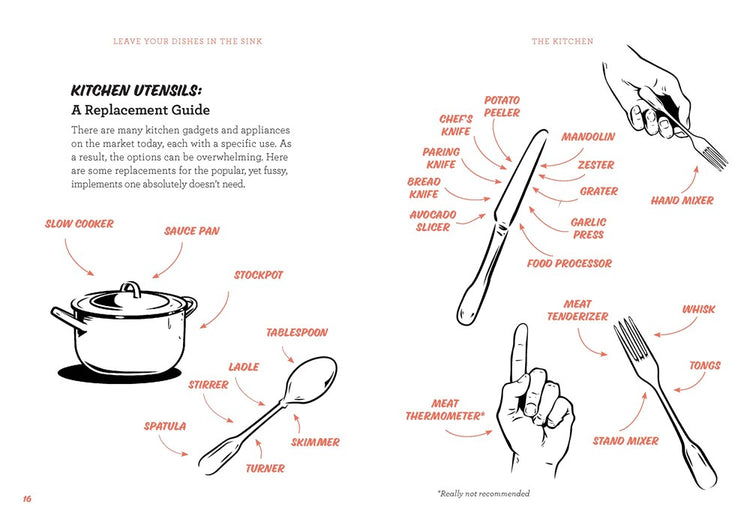 LEAVE YOUR DISHES IN THE SINK

KITCHEN UTENSILS:
A Replacement Guide

There are many kitchen gadgets and appliances on the market today, each with a specific use. As a result, the options can be overwhelming. Here are some replacements for the popular, yet fussy, implements one absolutely doesn't need.

SLOW COOKER
SAUCE PAN
STOCKPOT
TABLESPOON
LADLE
STIRRER
SPATULA
SKIMMER
TURNER

16

THE KITCHEN

POTATO PEELER
CHEF'S KNIFE
PARING KNIFE
BREAD KNIFE
AVOCADO SLICER
MANDOLIN
ZESTER
GRATER
GARLIC PRESS
FOOD PROCESSOR
HAND MIXER
MEAT TENDERIZER
WHISK
TONGS
STAND MIXER
MEAT THERMOMETER*

*Really not recommended